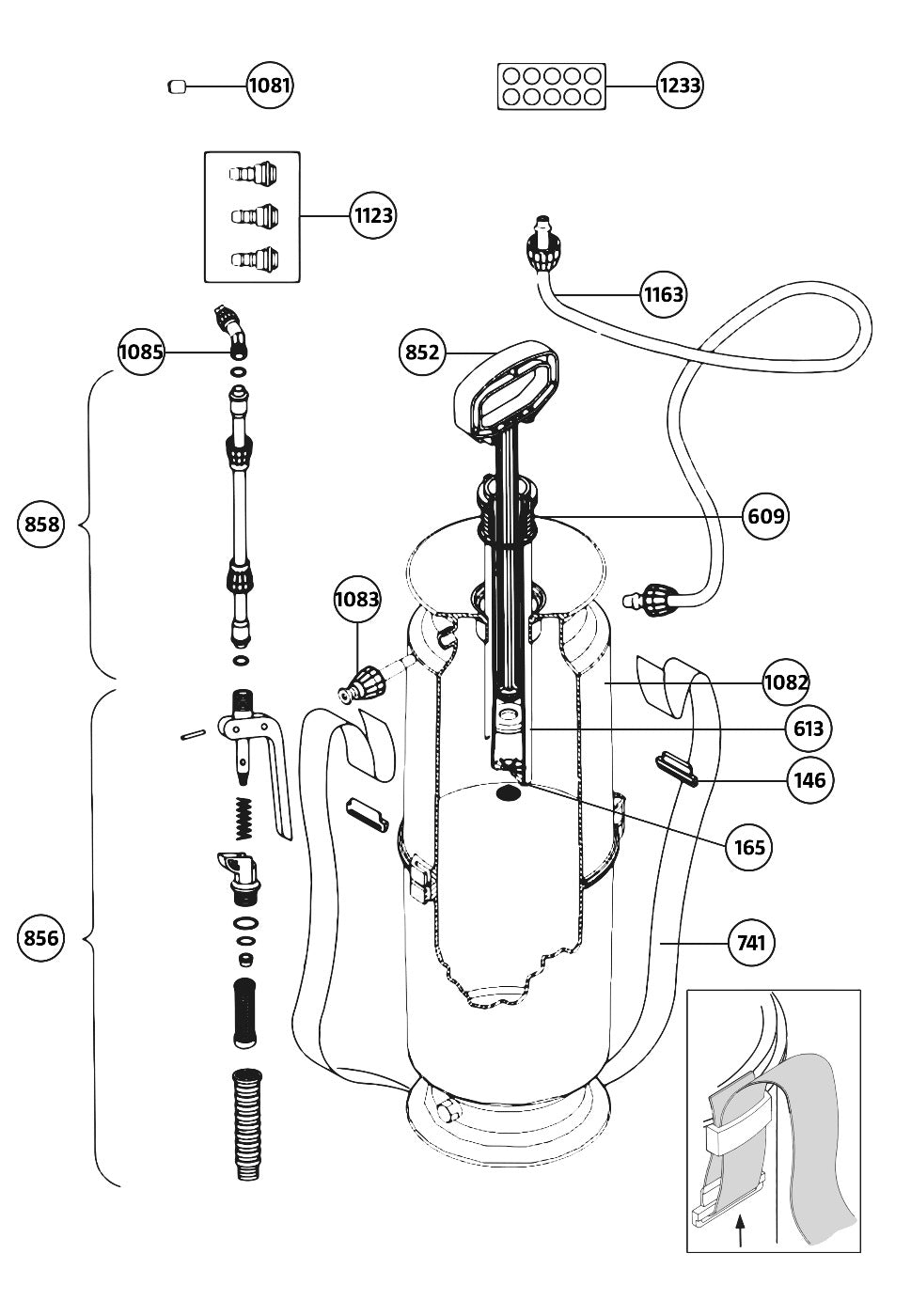 1081
1233
1123
1163
1085
852
858
609
1083
1082
613
146
165
856
741